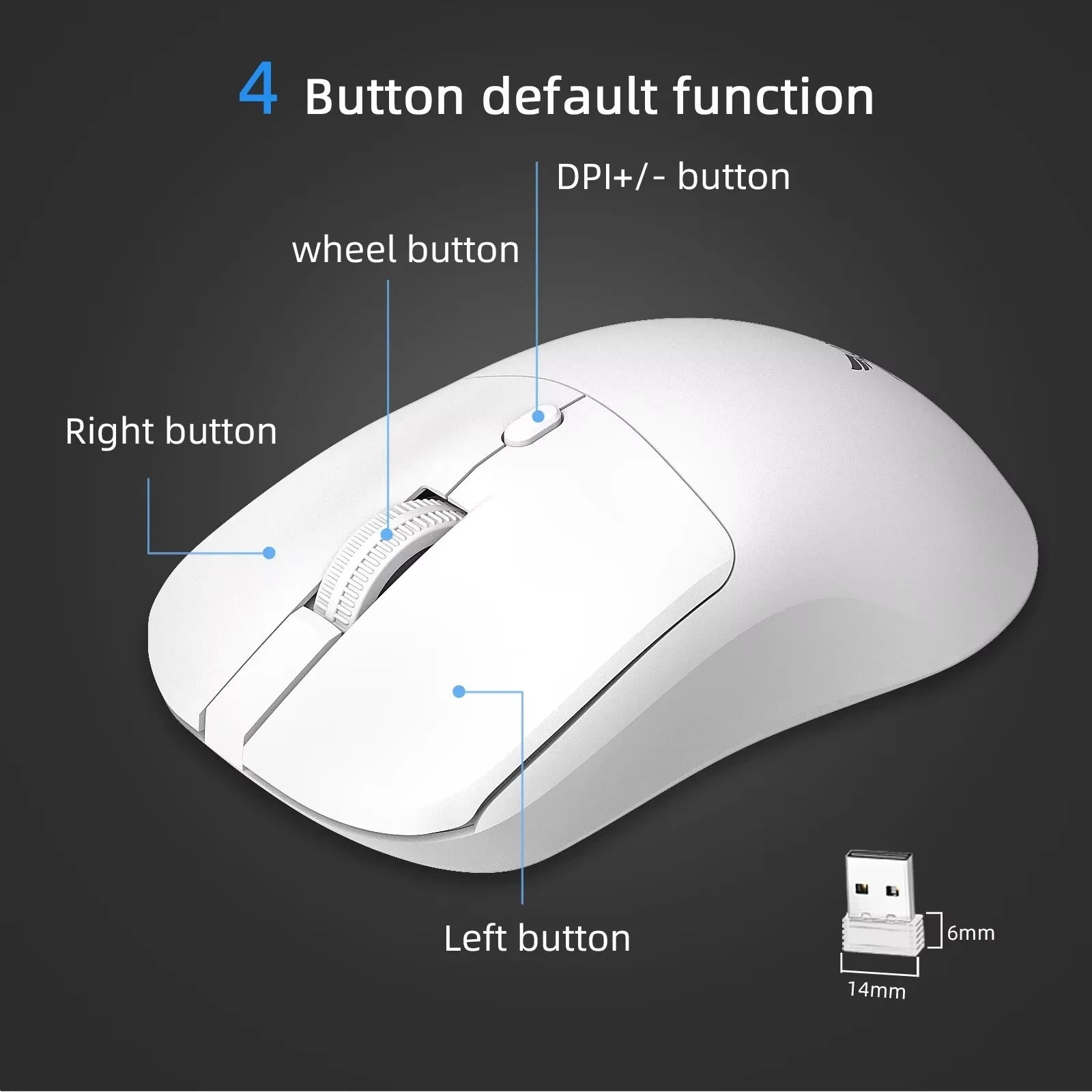 4 Button default function

DPI+/- button

wheel button

Right button

Left button

6mm

14mm